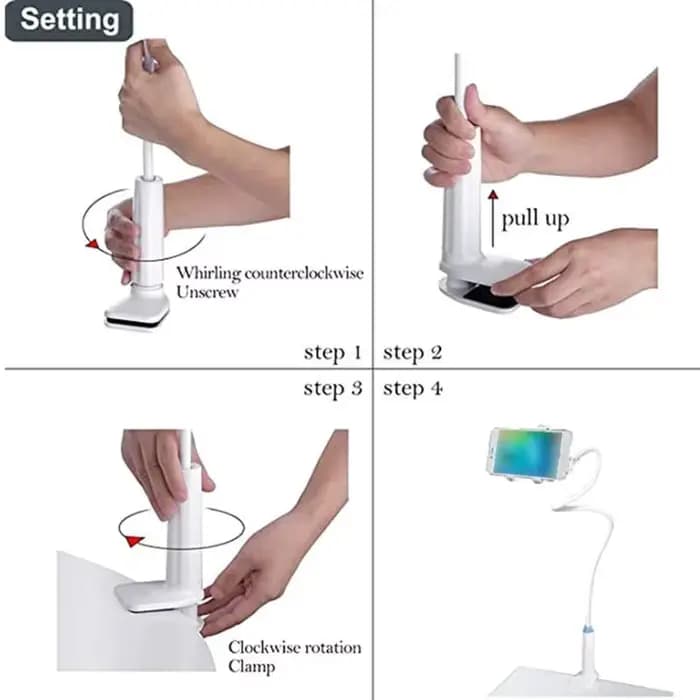 Setting

Whirling counterclockwise
Unscrew

step 1

pull up

step 2

step 3

Clockwise rotation
Clamp

step 4