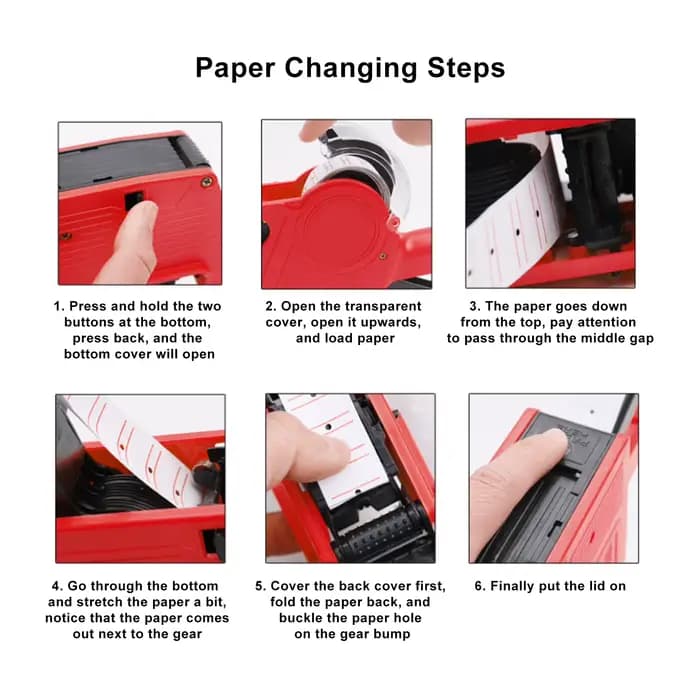 Paper Changing Steps

1. Press and hold the two buttons at the bottom, press back, and the bottom cover will open

2. Open the transparent cover, open it upwards, and load paper

3. The paper goes down from the top, pay attention to pass through the middle gap

4. Go through the bottom and stretch the paper a bit, notice that the paper comes out next to the gear

5. Cover the back cover first, fold the paper back, and buckle the paper hole on the gear bump

6. Finally put the lid on